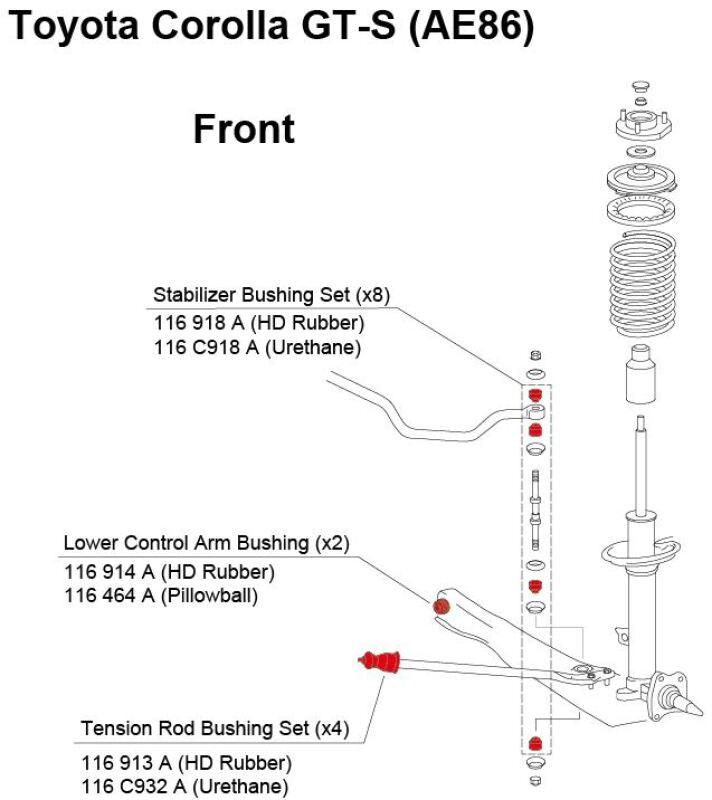 Toyota Corolla GT-S (AE86)

Front

Stabilizer Bushing Set (x8)
116 918 A (HD Rubber)
116 C918 A (Urethane)

Lower Control Arm Bushing (x2)
116 914 A (HD Rubber)
116 464 A (Pillowball)

Tension Rod Bushing Set (x4)
116 913 A (HD Rubber)
116 C932 A (Urethane)